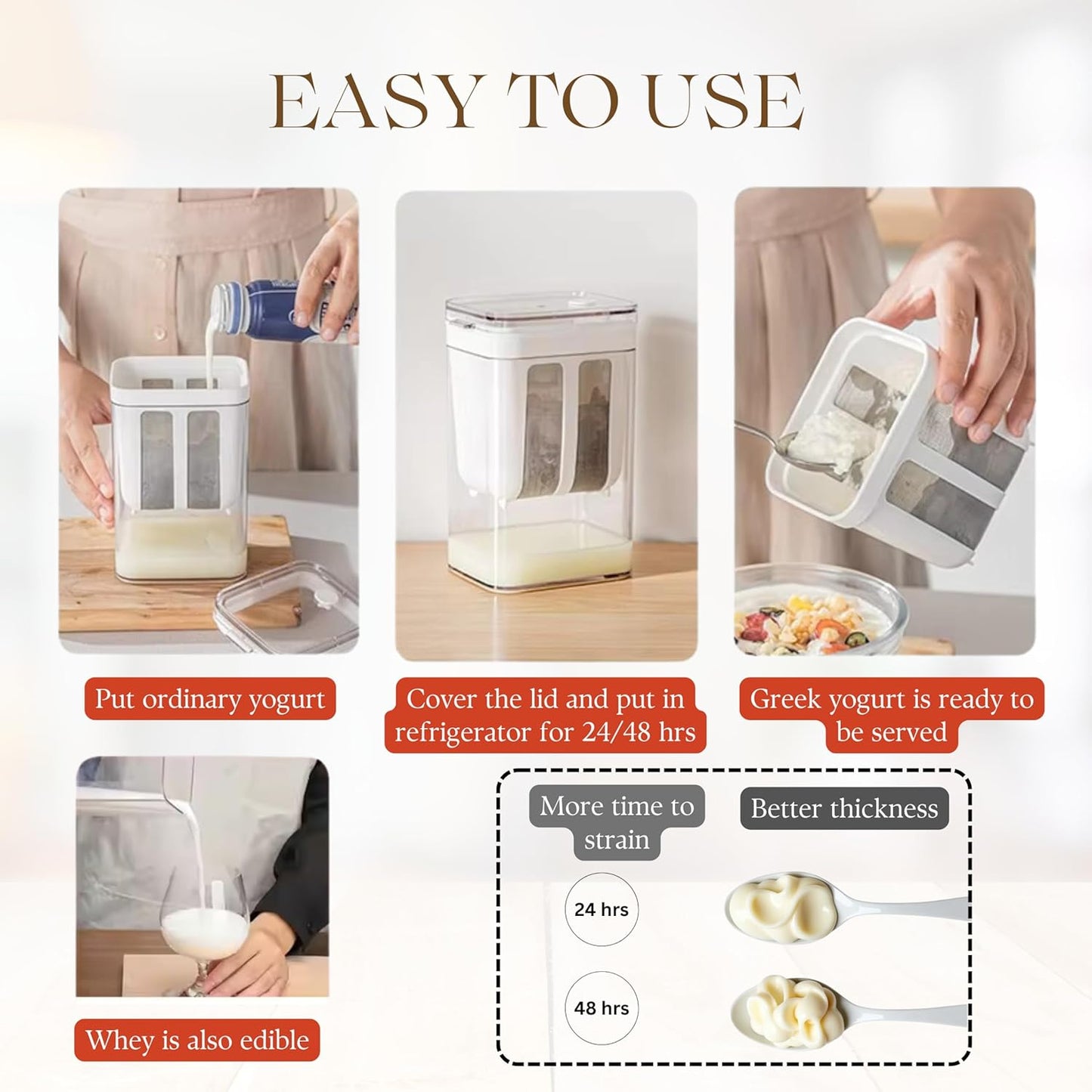 EASY TO USE

Put ordinary yogurt

Cover the lid and put in refrigerator for 24/48 hrs

Greek yogurt is ready to be served

Whey is also edible

More time to strain

Better thickness

24 hrs

48 hrs