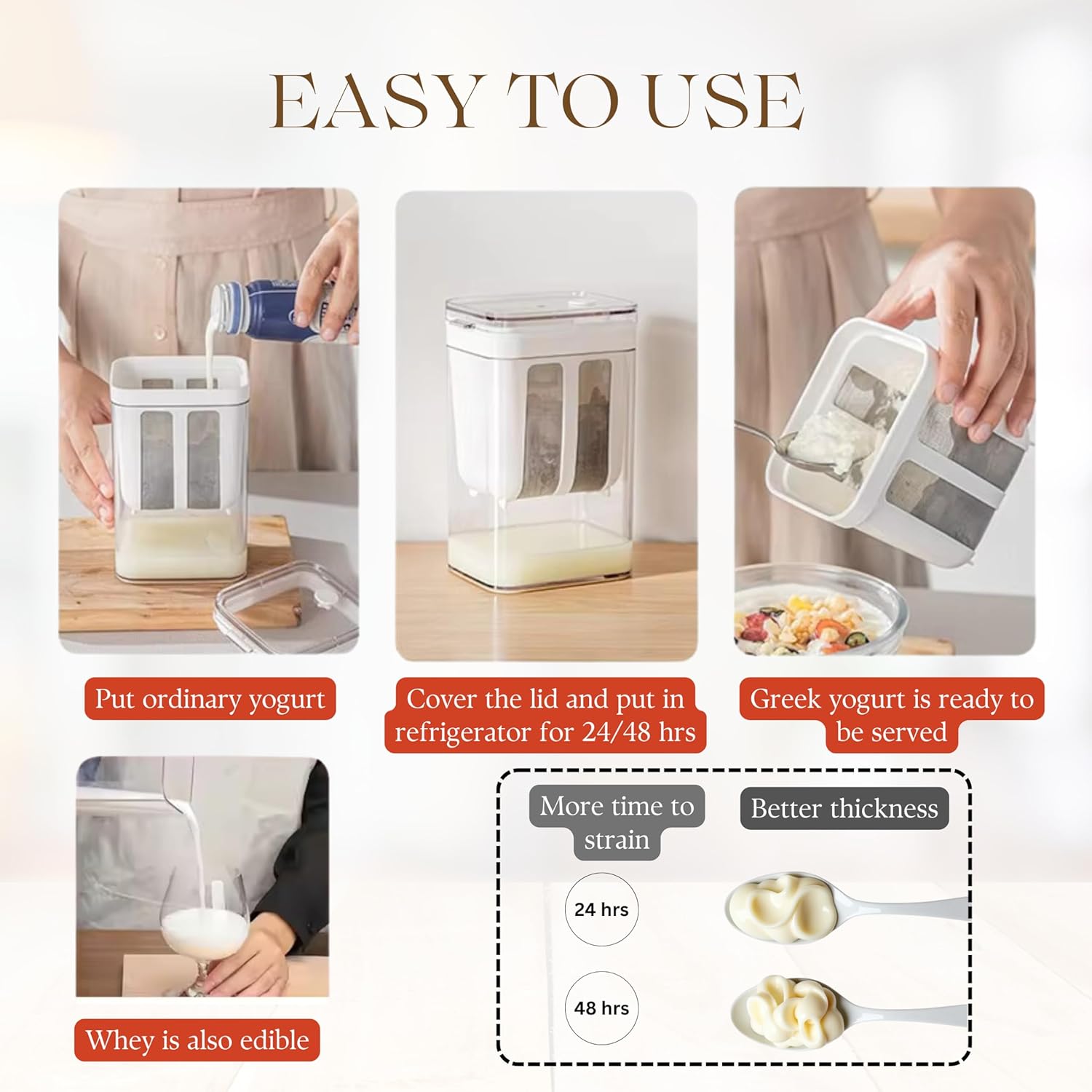 EASY TO USE

Put ordinary yogurt

Cover the lid and put in refrigerator for 24/48 hrs

Greek yogurt is ready to be served

Whey is also edible

More time to strain

Better thickness

24 hrs

48 hrs